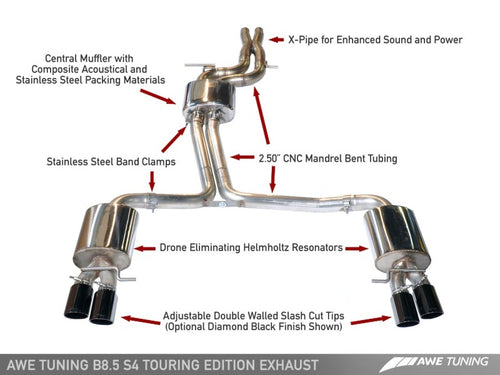 X-Pipe for Enhanced Sound and Power

Central Muffler with Composite Acoustical and Stainless Steel Packing Materials

Stainless Steel Band Clamps

2.50" CNC Mandrel Bent Tubing

Drone Eliminating Helmholtz Resonators

Adjustable Double Walled Slash Cut Tips (Optional Diamond Black Finish Shown)

AWE TUNING B8.5 S4 TOURING EDITION EXHAUST

AWE TUNING